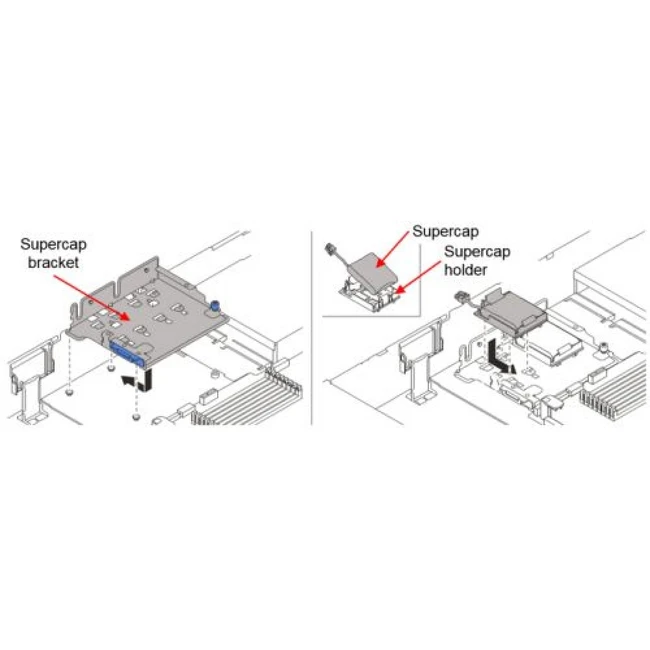 Supercap bracket

Supercap

Supercap holder